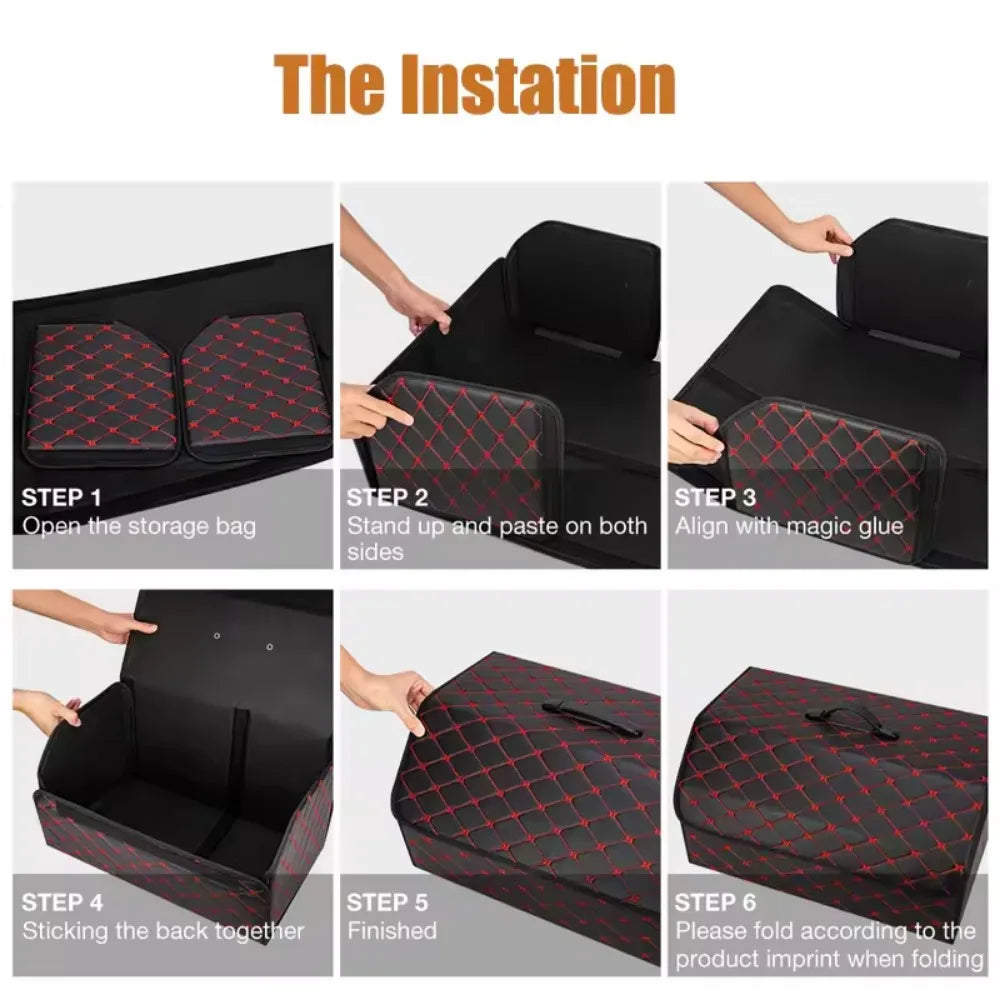 The Instation

STEP 1
Open the storage bag

STEP 2
Stand up and paste on both sides

STEP 3
Align with magic glue

STEP 4
Sticking the back together

STEP 5
Finished

STEP 6
Please fold according to the product imprint when folding